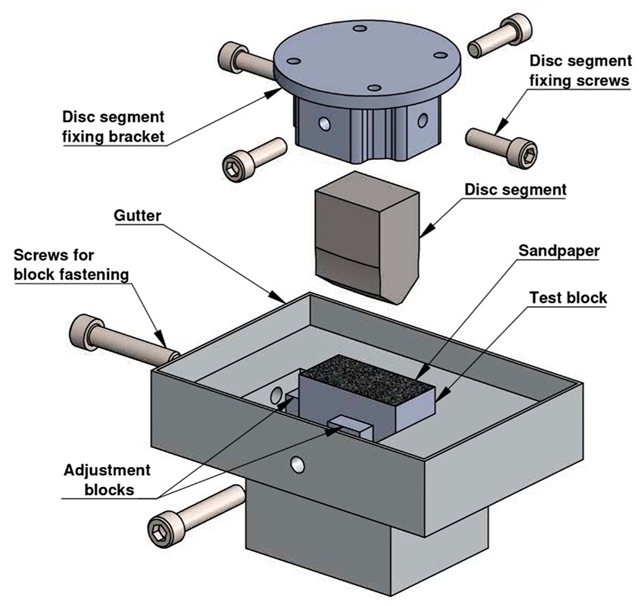 Disc segment fixing screws

Disc segment fixing bracket

Disc segment

Gutter

Screws for block fastening

Sandpaper

Test block

Adjustment blocks