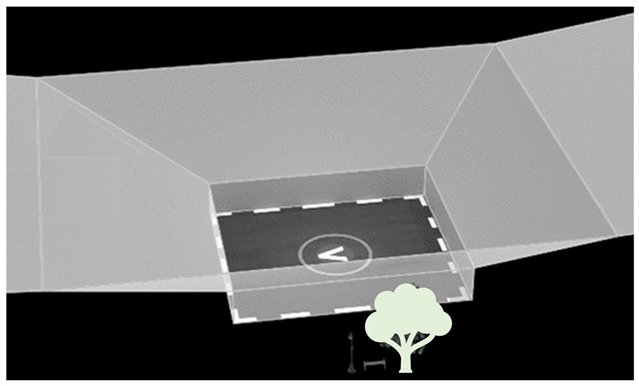 V