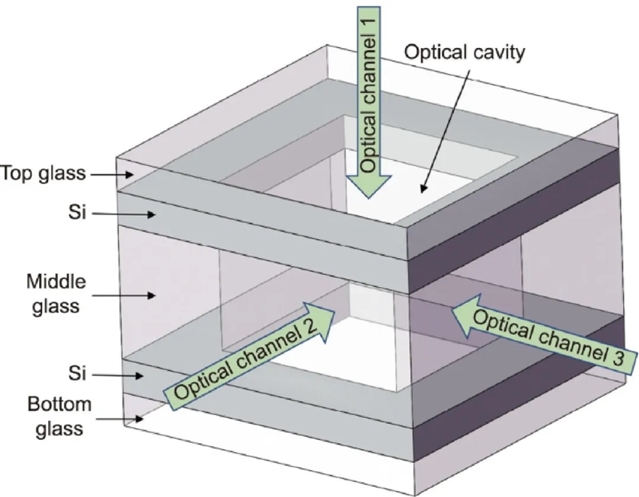 Optical channel 1
Optical cavity
Top glass
Si
Middle glass
Optical channel 2
Optical channel 3
Si
Bottom glass